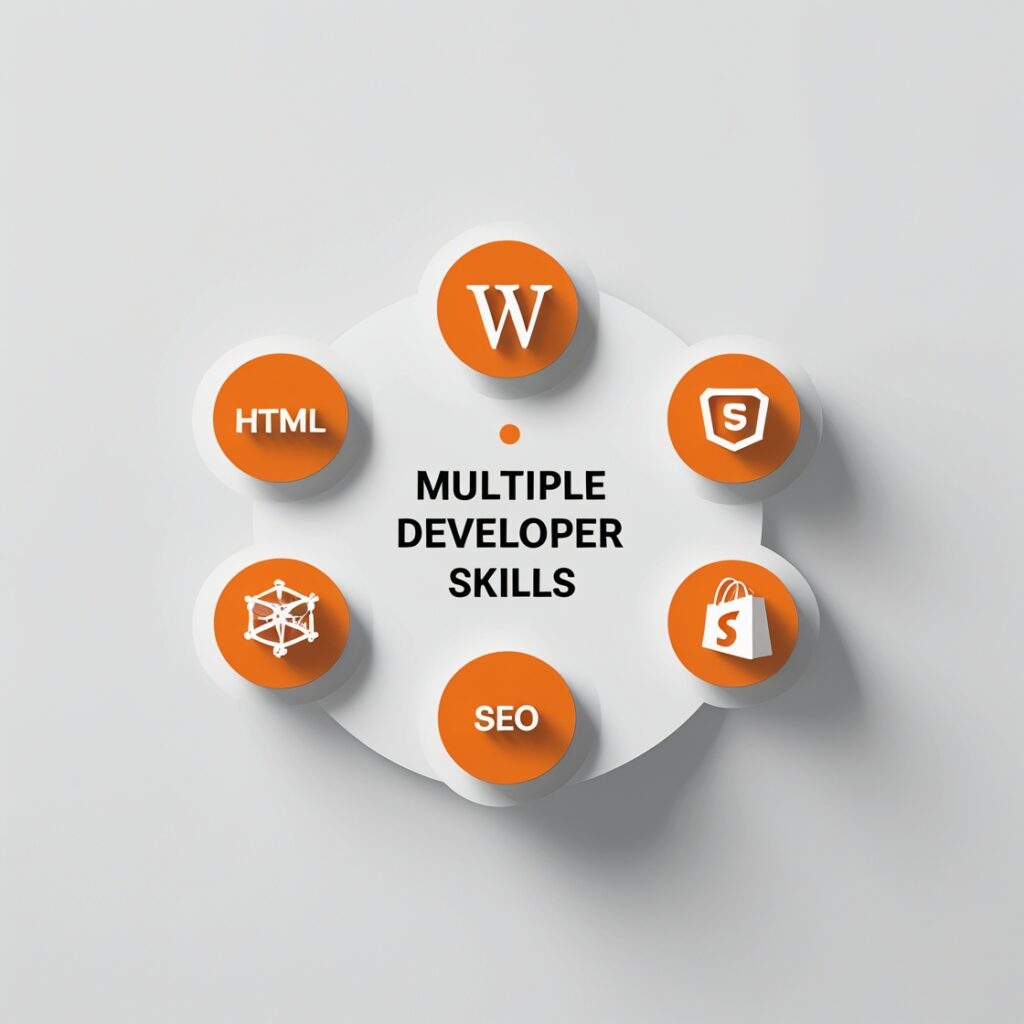 W

HTML

S

MULTIPLE DEVELOPER SKILLS

S

SEO